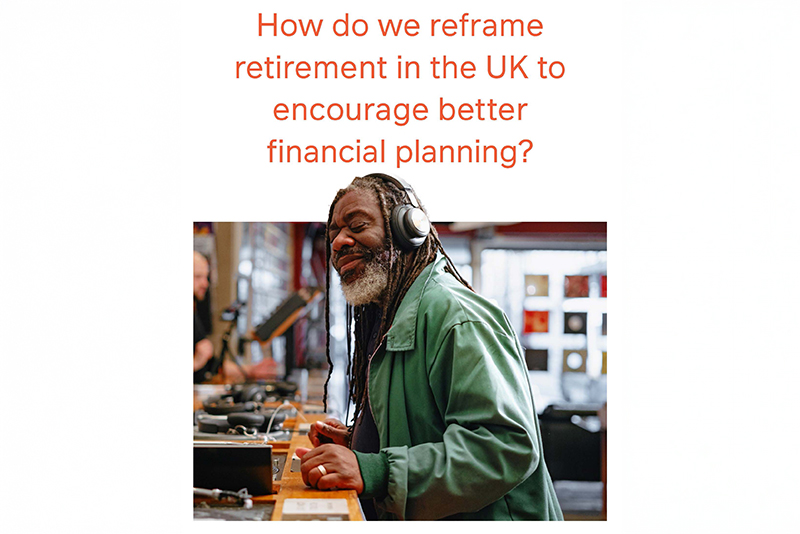 How do we reframe retirement in the UK to encourage better financial planning?