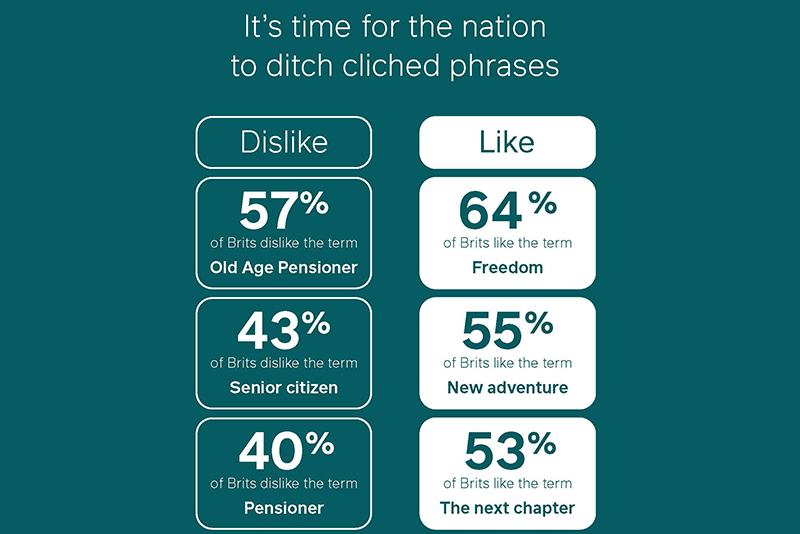 It's time for the nation to ditch cliched phrases

Dislike

57%
of Brits dislike the term
Old Age Pensioner

43%
of Brits dislike the term
Senior citizen

40%
of Brits dislike the term
Pensioner

Like

64%
of Brits like the term
Freedom

55%
of Brits like the term
New adventure

53%
of Brits like the term
The next chapter