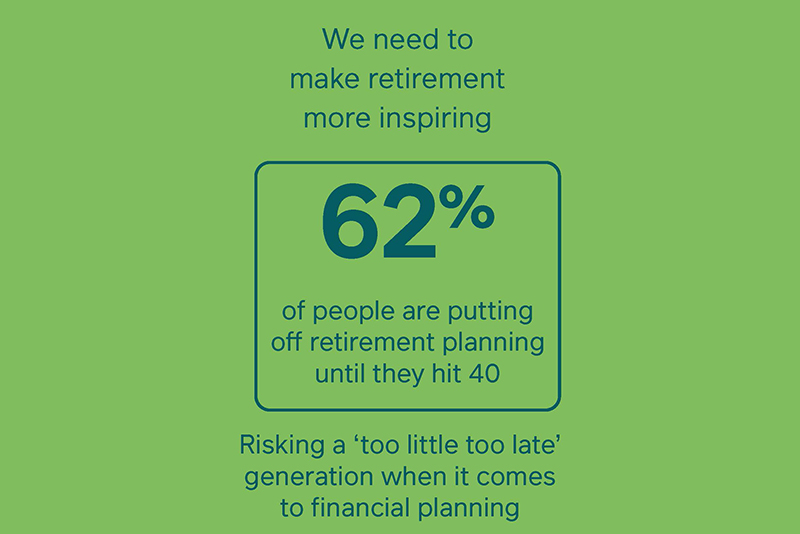 We need to make retirement more inspiring

62%

of people are putting off retirement planning until they hit 40

Risking a ‘too little too late’ generation when it comes to financial planning