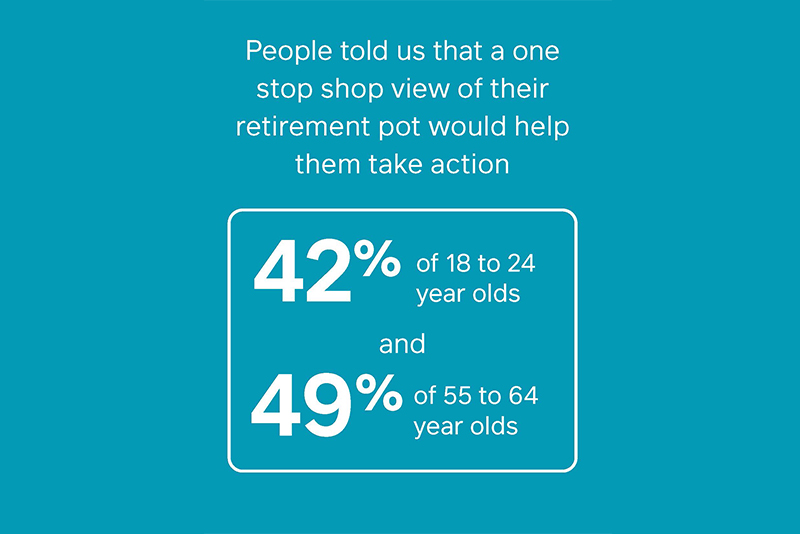 People told us that a one stop shop view of their retirement pot would help them take action

42% of 18 to 24 year olds

and

49% of 55 to 64 year olds