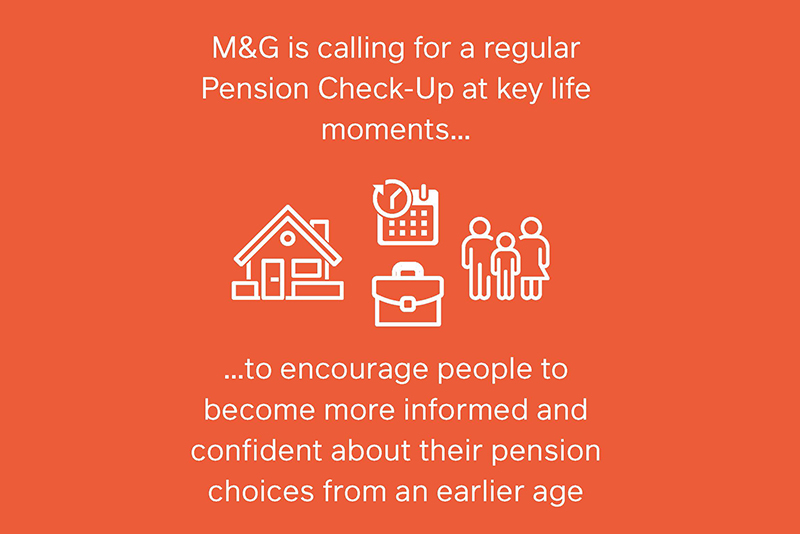 M&G is calling for a regular Pension Check-Up at key life moments...

...to encourage people to become more informed and confident about their pension choices from an earlier age